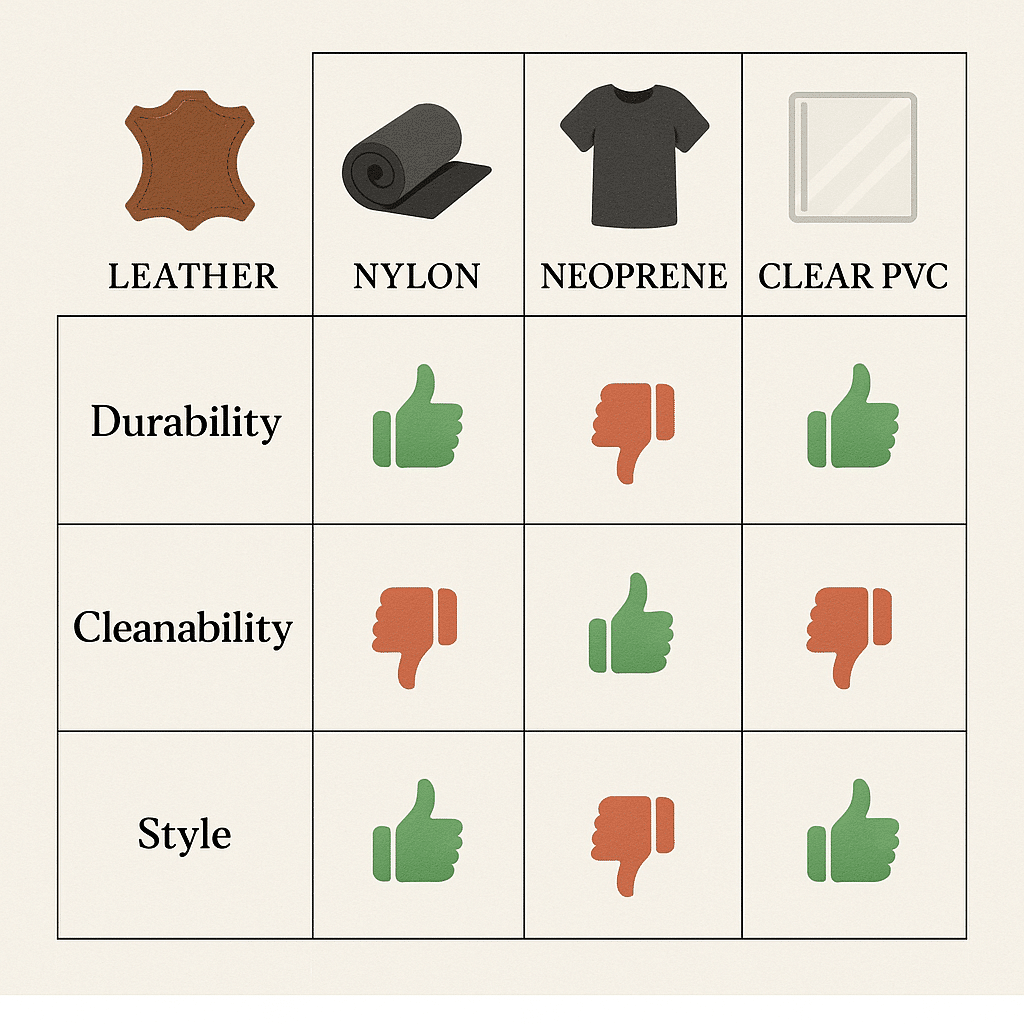 | LEATHER | NYLON | NEOPRENE | CLEAR PVC |
|---|---|---|---|
| Durability | | | |
| Cleanability | | | |
| Style | | | |