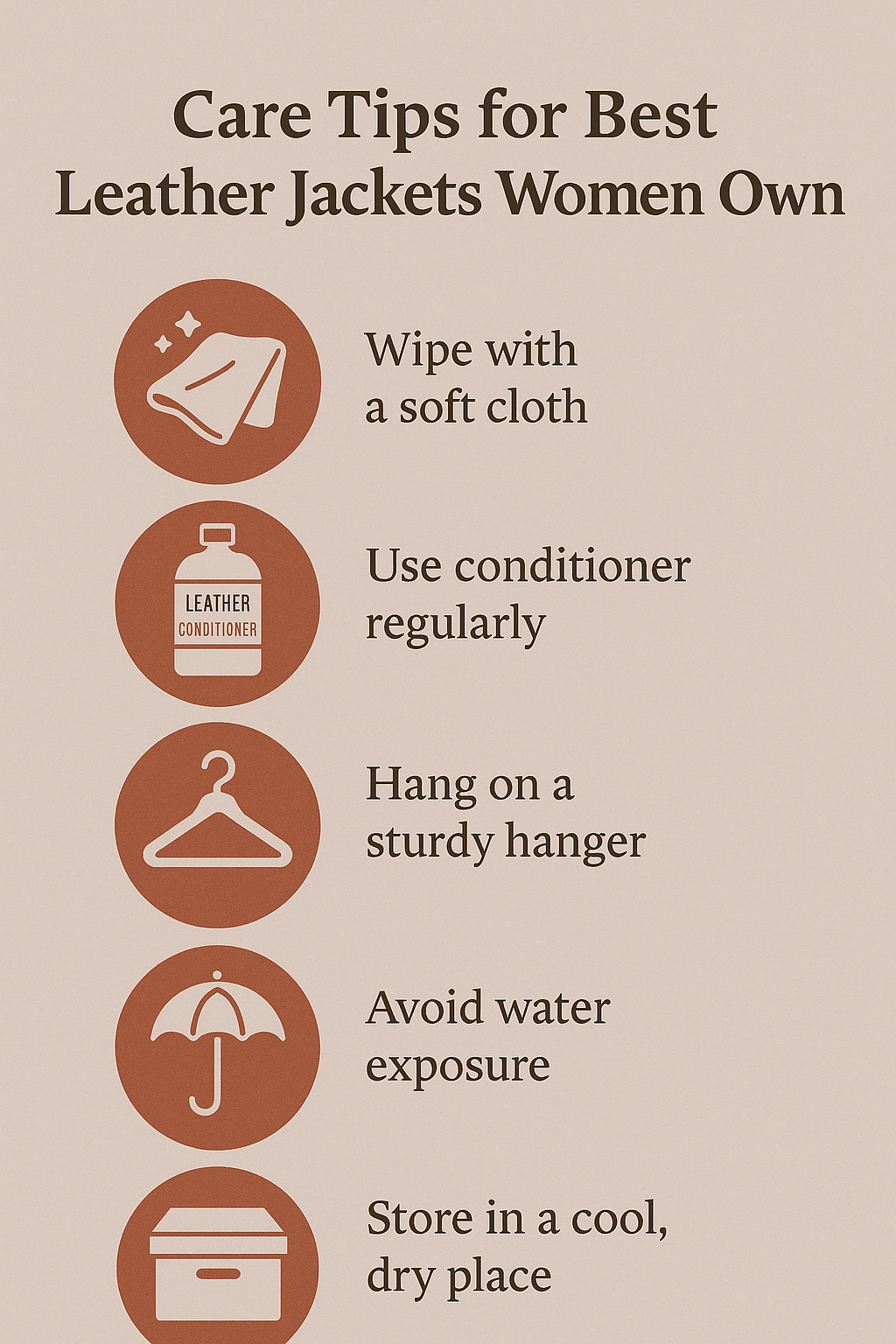 Care Tips for Best Leather Jackets Women Own

Wipe with a soft cloth

LEATHER CONDITIONER

Use conditioner regularly

Hang on a sturdy hanger

Avoid water exposure

Store in a cool, dry place