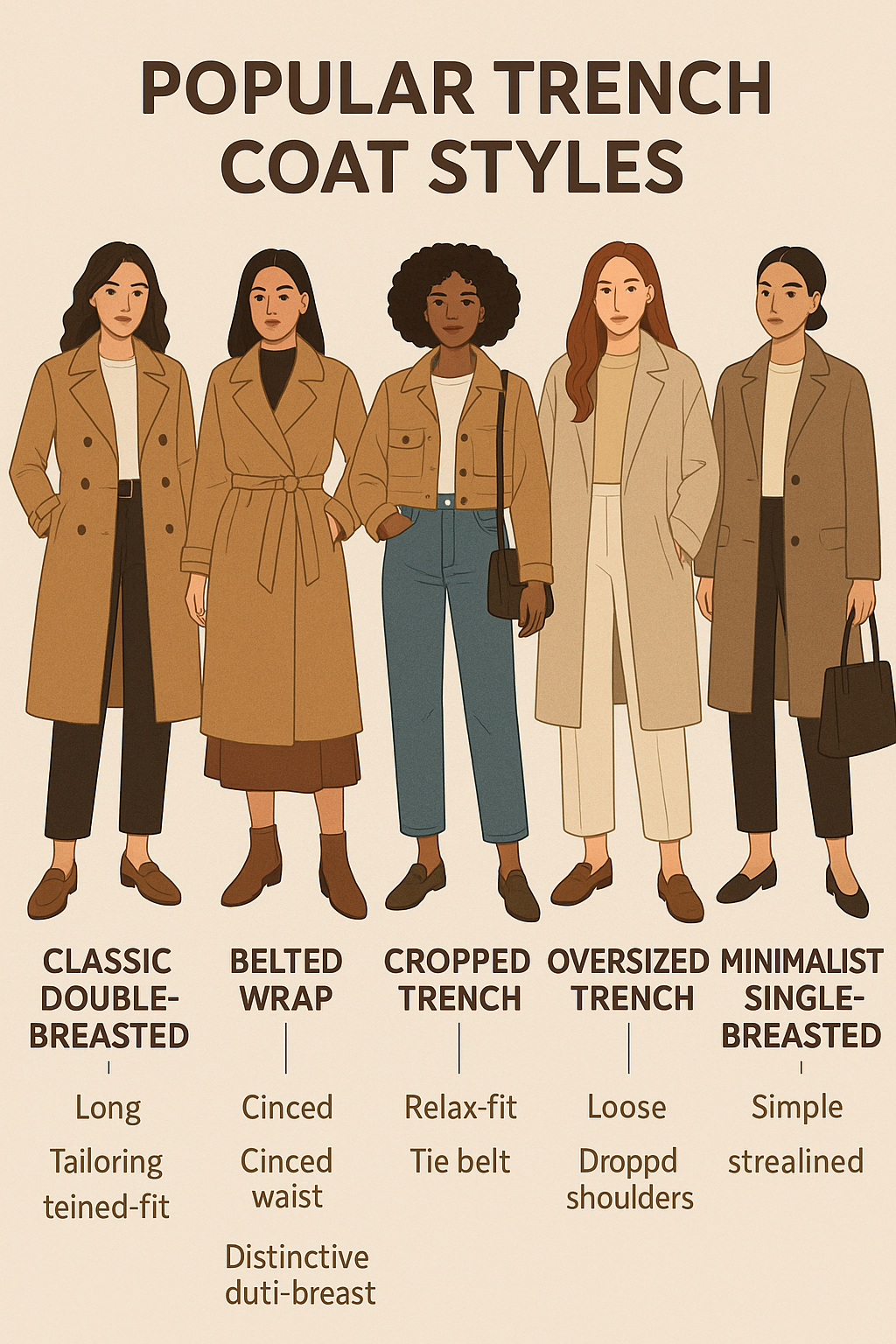 POPULAR TRENCH COAT STYLES

CLASSIC DOUBLE-BREASTED

Long

Tailoring teined-fit

BELTED WRAP

Cinced

Cinced waist

Distinctive duti-breast

CROPPED TRENCH

Relax-fit

Tie belt

OVERSIZED TRENCH

Loose

Droppd shoulders

MINIMALIST SINGLE-BREASTED

Simple

strealined