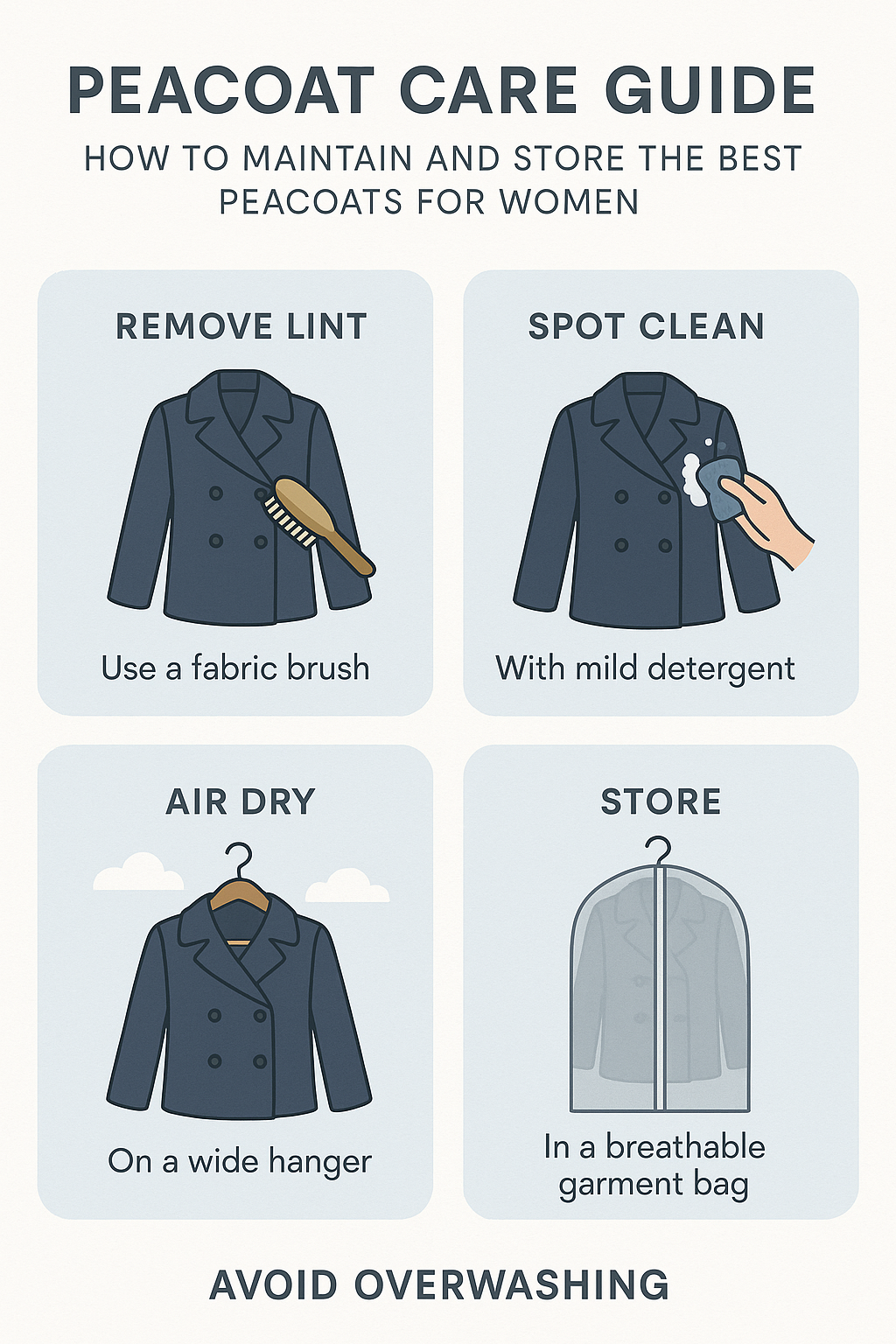 PEACOAT CARE GUIDE

HOW TO MAINTAIN AND STORE THE BEST PEACOATS FOR WOMEN

REMOVE LINT

Use a fabric brush

SPOT CLEAN

With mild detergent

AIR DRY

On a wide hanger

STORE

In a breathable garment bag

AVOID OVERWASHING