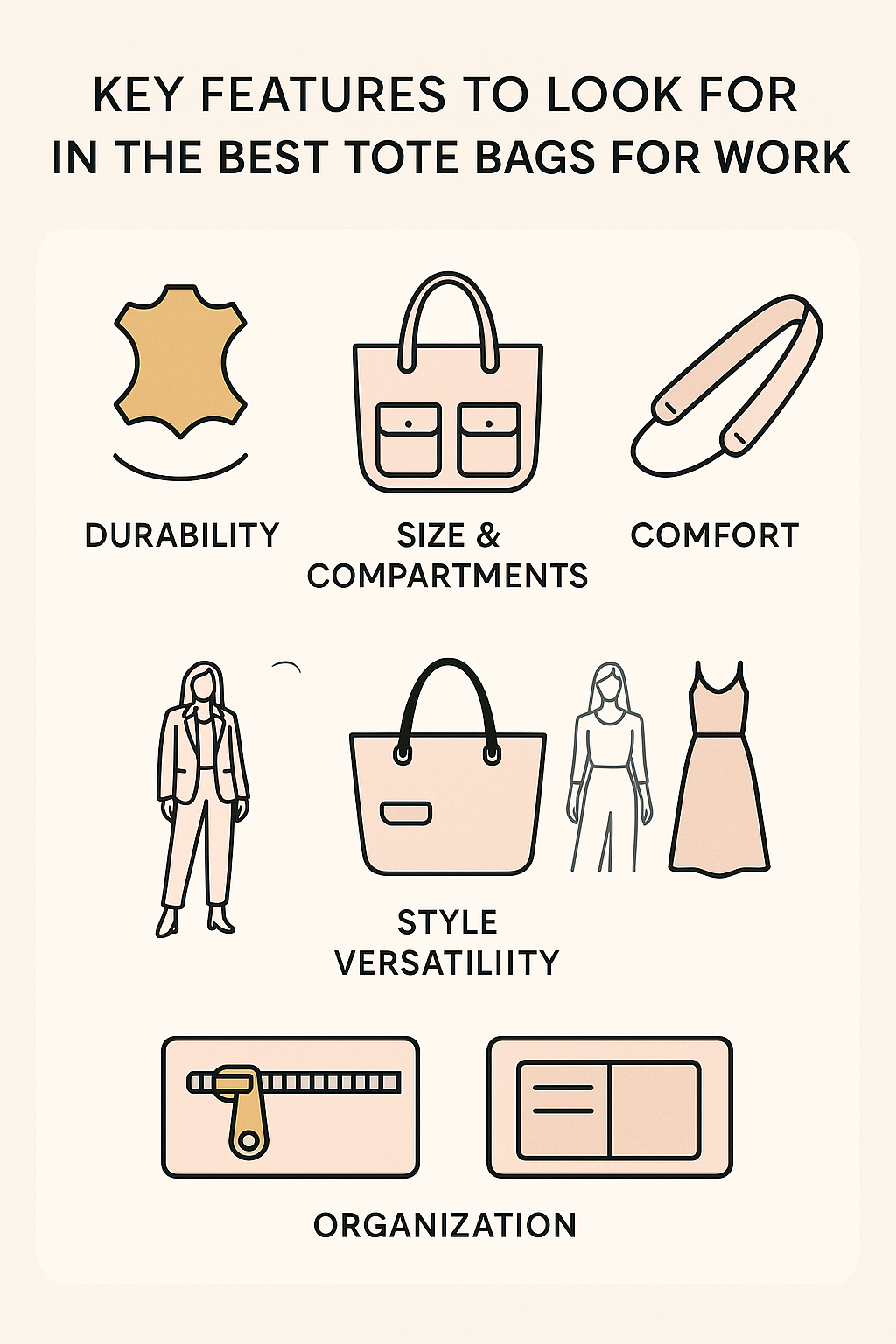 KEY FEATURES TO LOOK FOR IN THE BEST TOTE BAGS FOR WORK

DURABILITY

SIZE & COMPARTMENTS

COMFORT

STYLE VERSATILIITY

ORGANIZATION