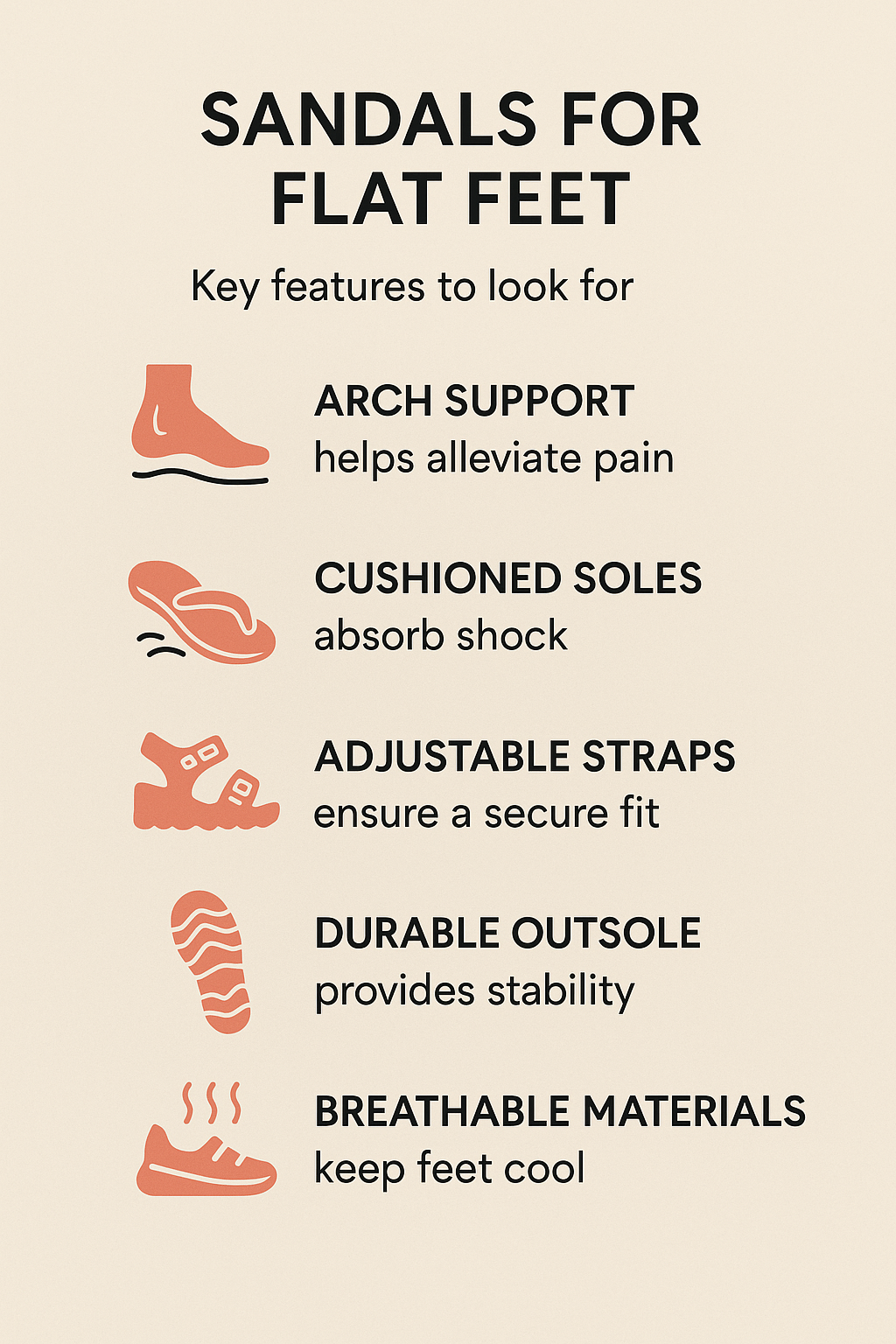 SANDALS FOR FLAT FEET

Key features to look for

ARCH SUPPORT
helps alleviate pain

CUSHIONED SOLES
absorb shock

ADJUSTABLE STRAPS
ensure a secure fit

DURABLE OUTSOLE
provides stability

BREATHABLE MATERIALS
keep feet cool