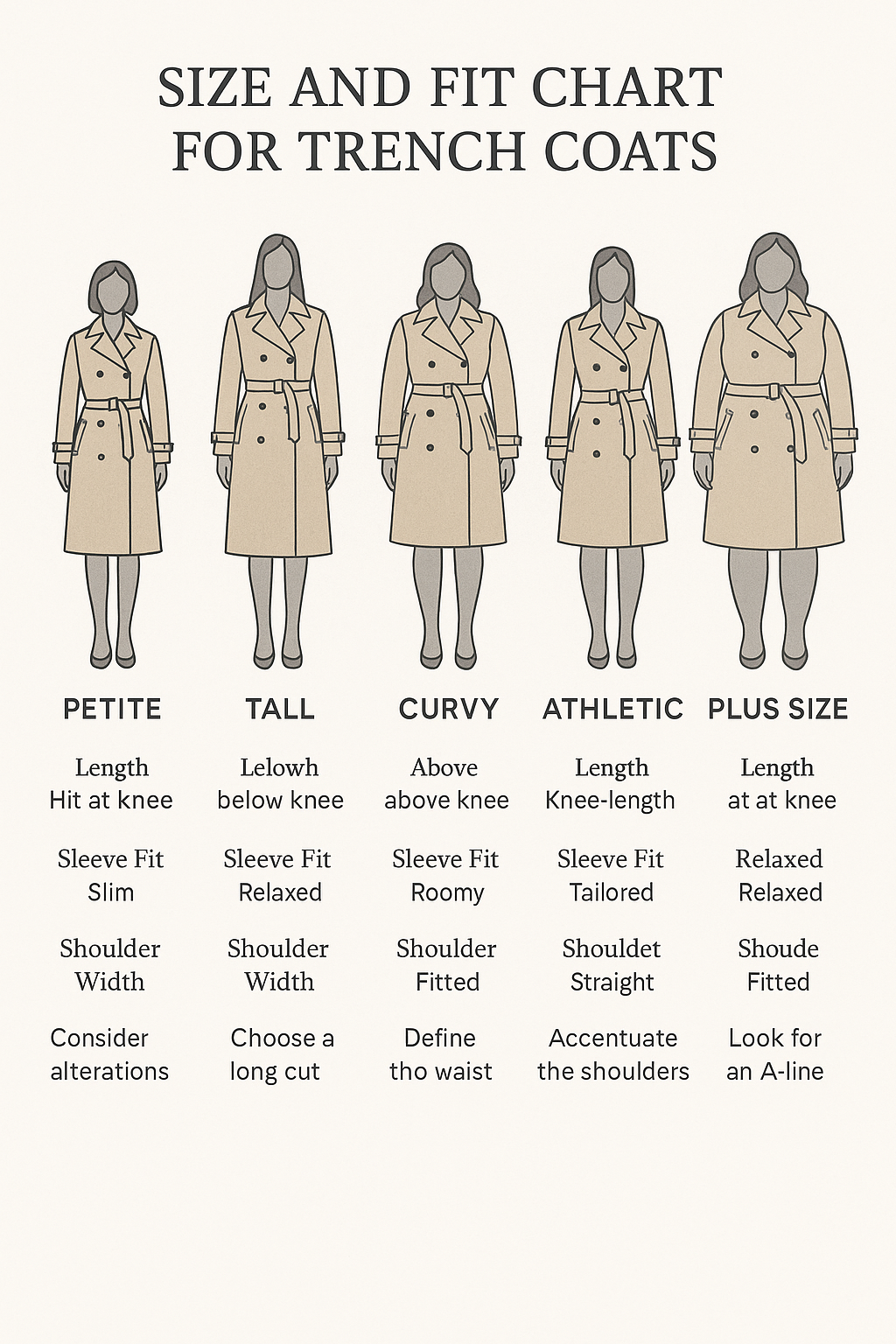 SIZE AND FIT CHART FOR TRENCH COATS

| PETITE | TALL | CURVY | ATHLETIC | PLUS SIZE |
|---|---|---|---|---|
| Length Hit at knee | Lelowh below knee | Above above knee | Length Knee-length | Length at at knee |
| Sleeve Fit Slim | Sleeve Fit Relaxed | Sleeve Fit Roomy | Sleeve Fit Tailored | Relaxed Relaxed |
| Shoulder Width | Shoulder Width | Shoulder Fitted | Shouldet Straight | Shoude Fitted |
| Consider alterations | Choose a long cut | Define tho waist | Accentuate the shoulders | Look for an A-line |