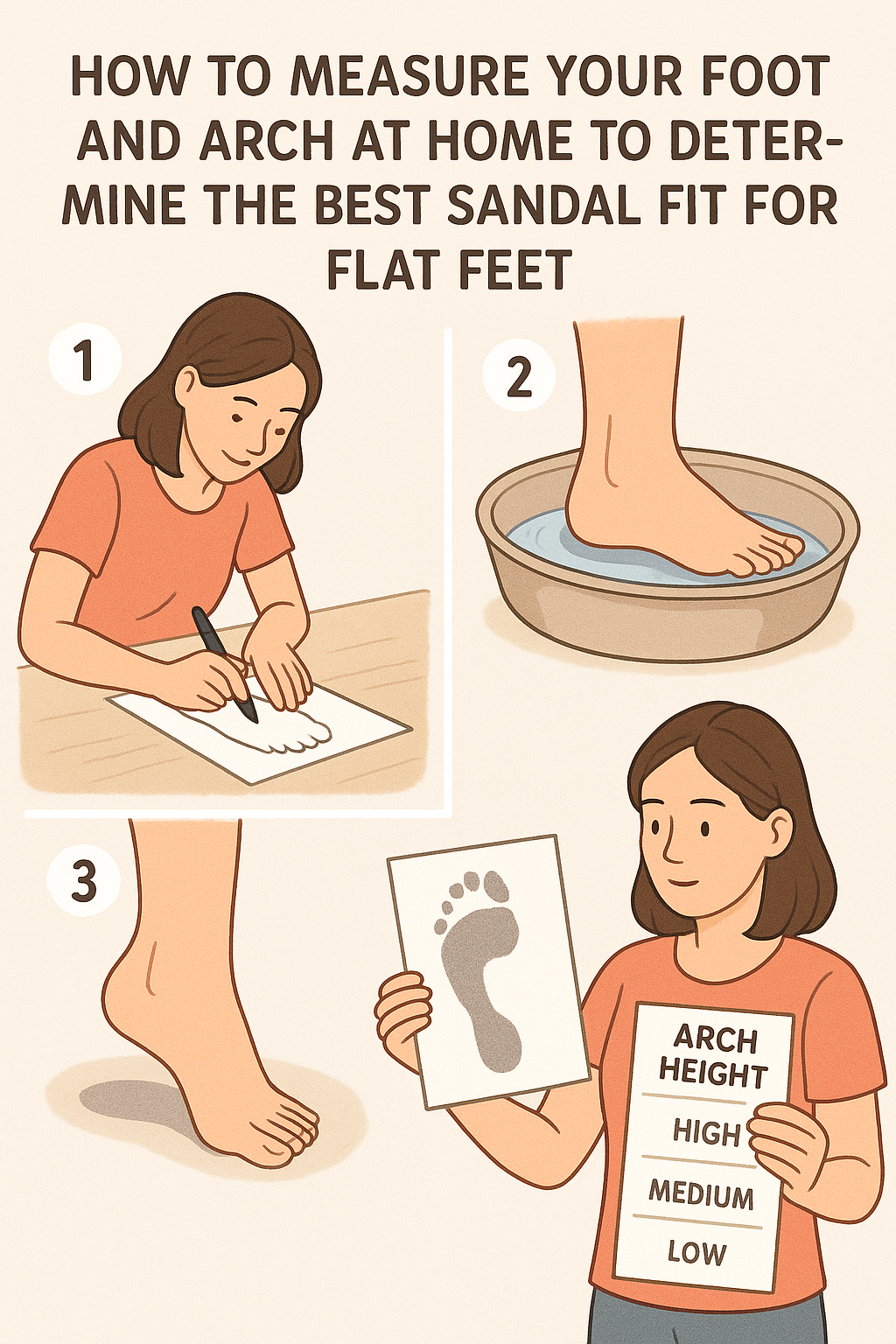 HOW TO MEASURE YOUR FOOT AND ARCH AT HOME TO DETERMINE THE BEST SANDAL FIT FOR FLAT FEET

1

2

3

ARCH HEIGHT

HIGH

MEDIUM

LOW