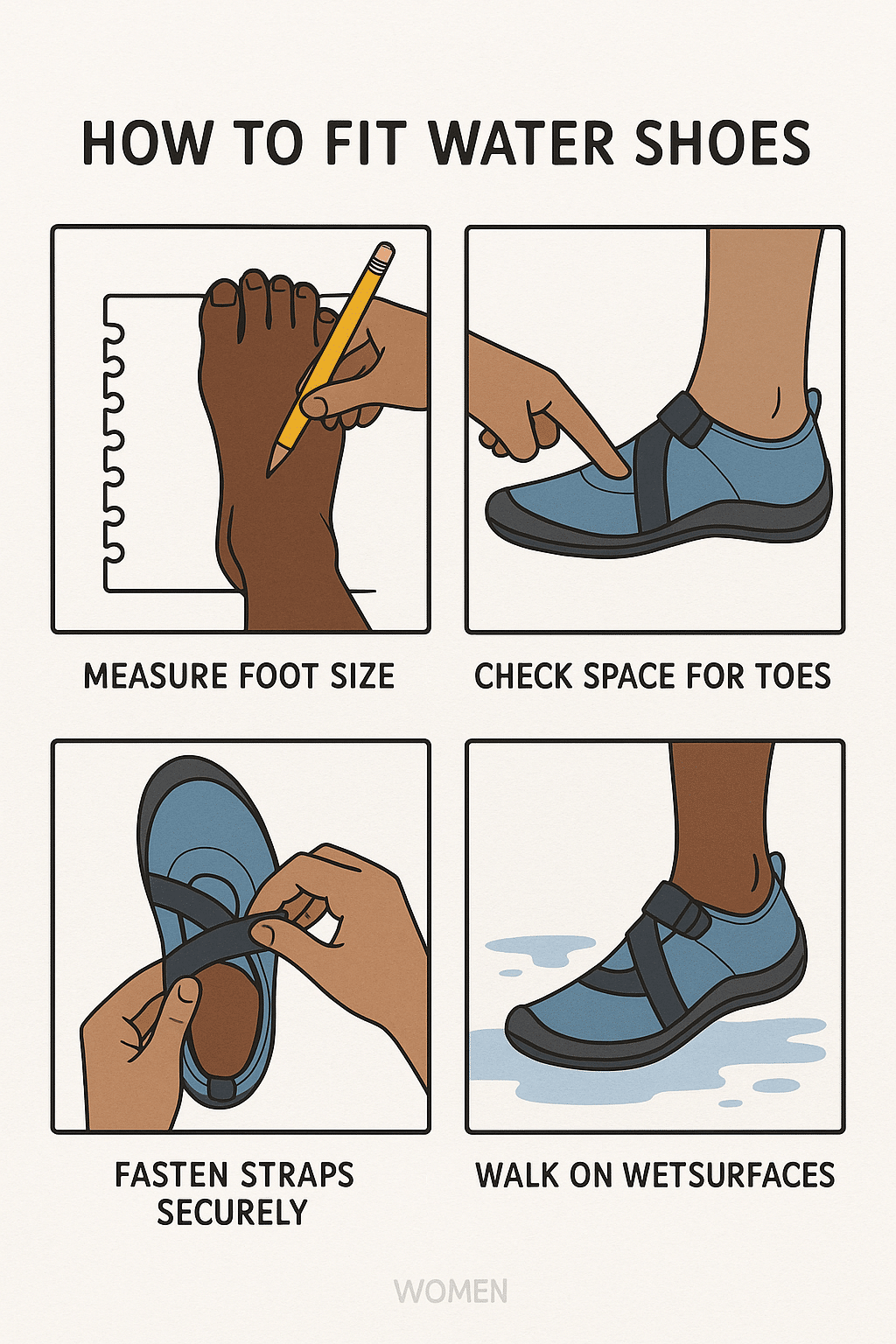 HOW TO FIT WATER SHOES

MEASURE FOOT SIZE

CHECK SPACE FOR TOES

FASTEN STRAPS SECURELY

WALK ON WETSURFACES

WOMEN