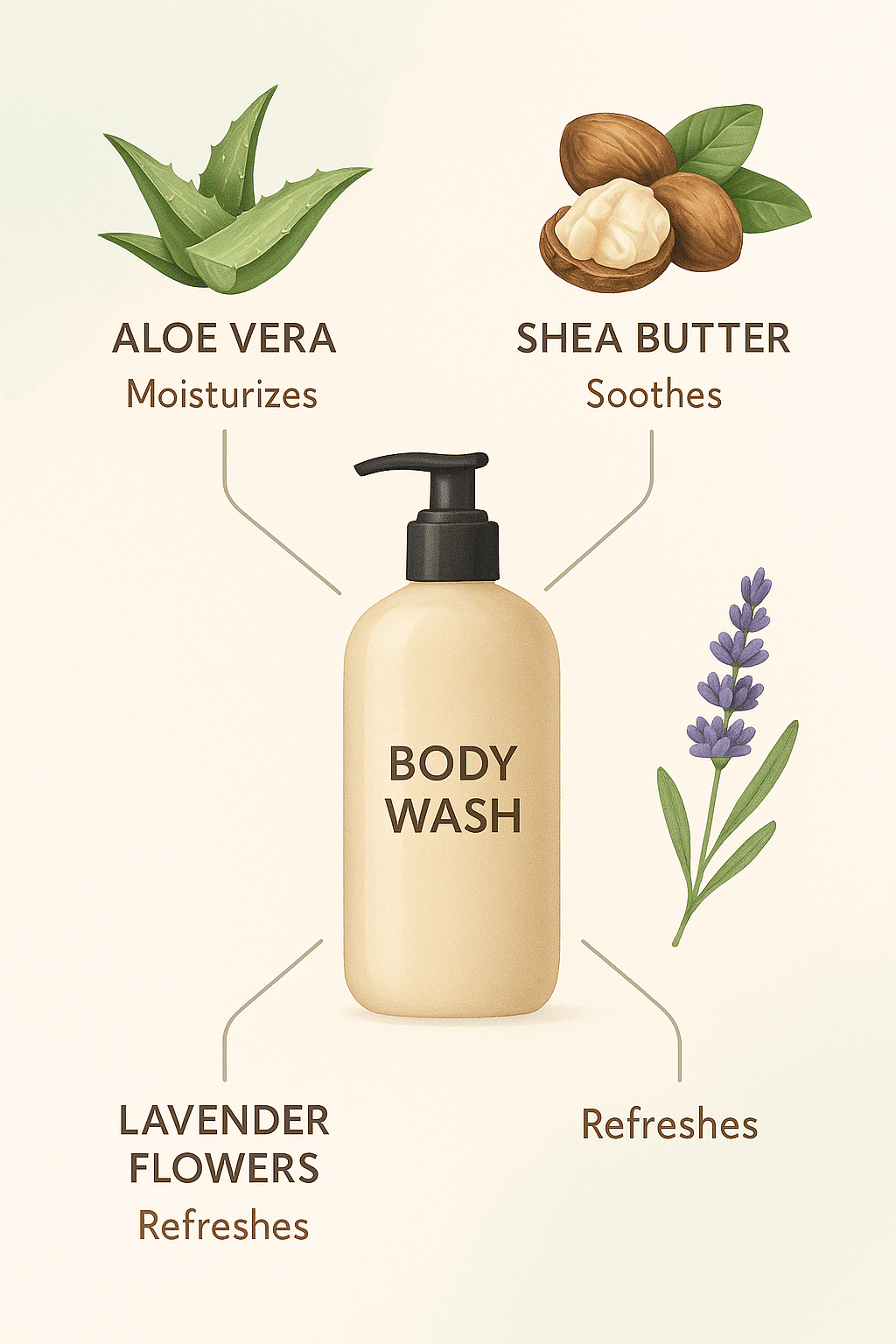 ALOE VERA
Moisturizes

SHEA BUTTER
Soothes

BODY WASH

LAVENDER FLOWERS
Refreshes

Refreshes