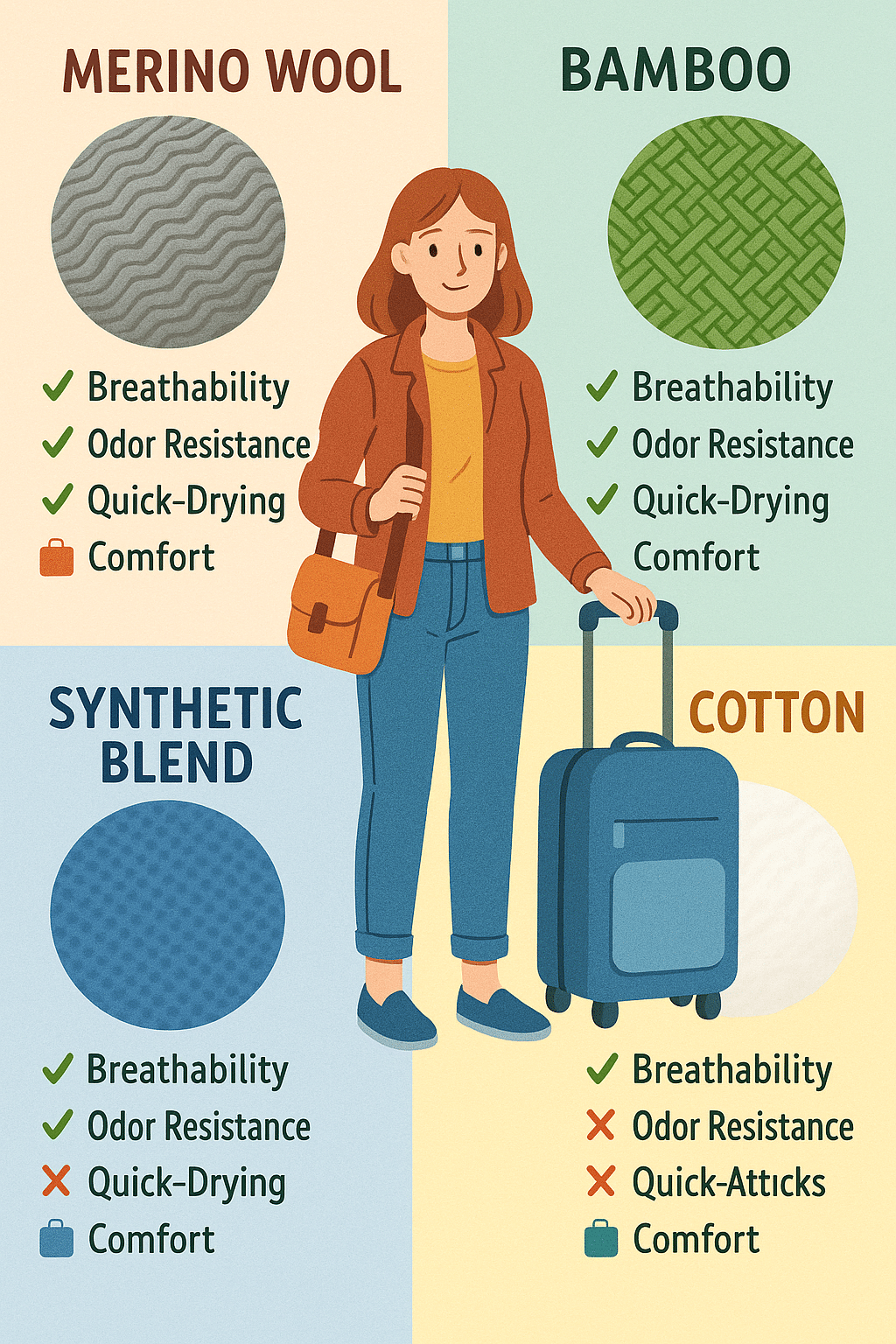 MERINO WOOL

✓ Breathability
✓ Odor Resistance
✓ Quick-Drying
Comfort

BAMBOO

✓ Breathability
✓ Odor Resistance
✓ Quick-Drying
Comfort

SYNTHETIC BLEND

✓ Breathability
✓ Odor Resistance
✗ Quick-Drying
Comfort

COTTON

✓ Breathability
✗ Odor Resistance
✗ Quick-Attıcks
Comfort