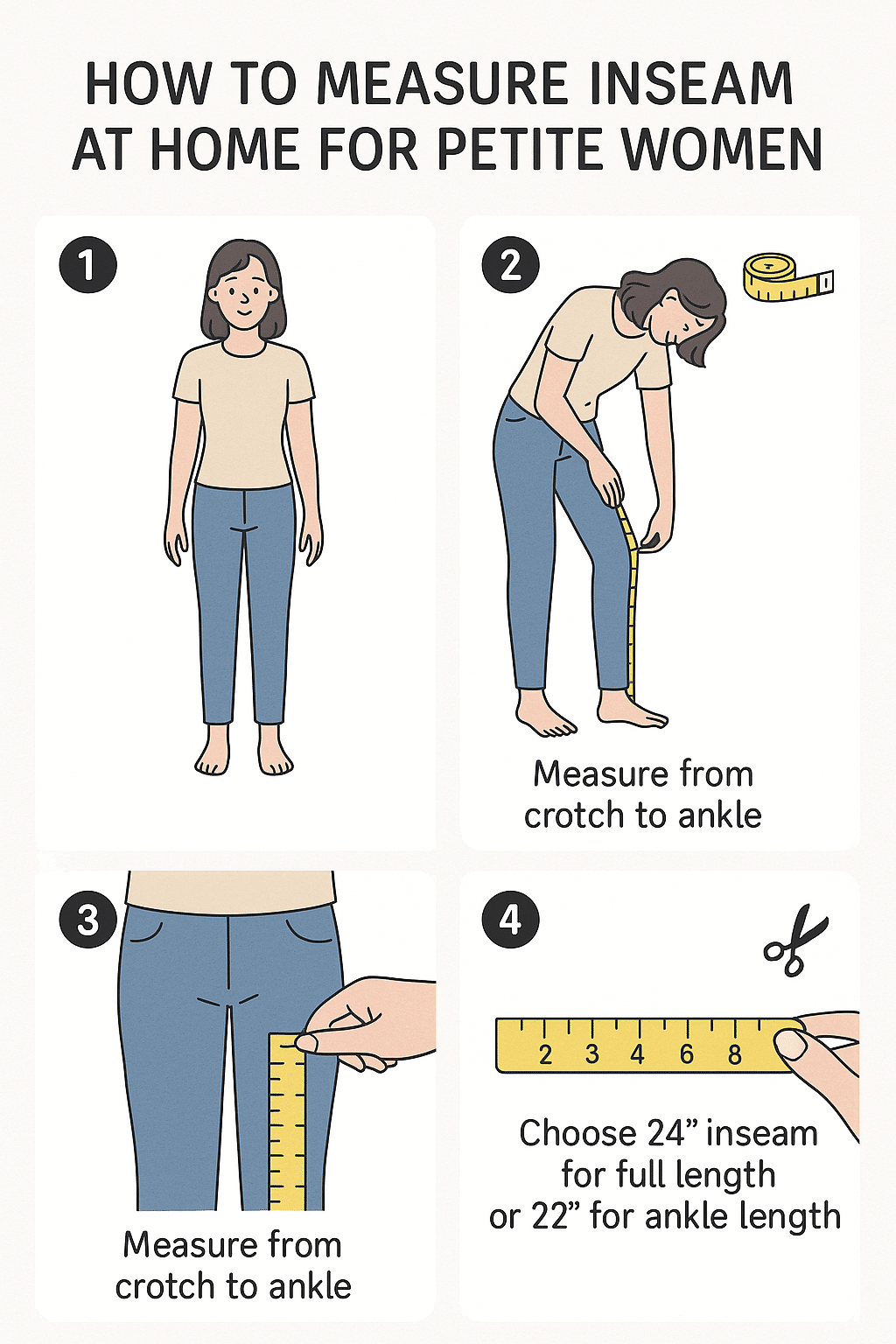 HOW TO MEASURE INSEAM AT HOME FOR PETITE WOMEN

1

2

Measure from crotch to ankle

3

Measure from crotch to ankle

4

2 3 4 6 8

Choose 24” inseam for full length or 22” for ankle length