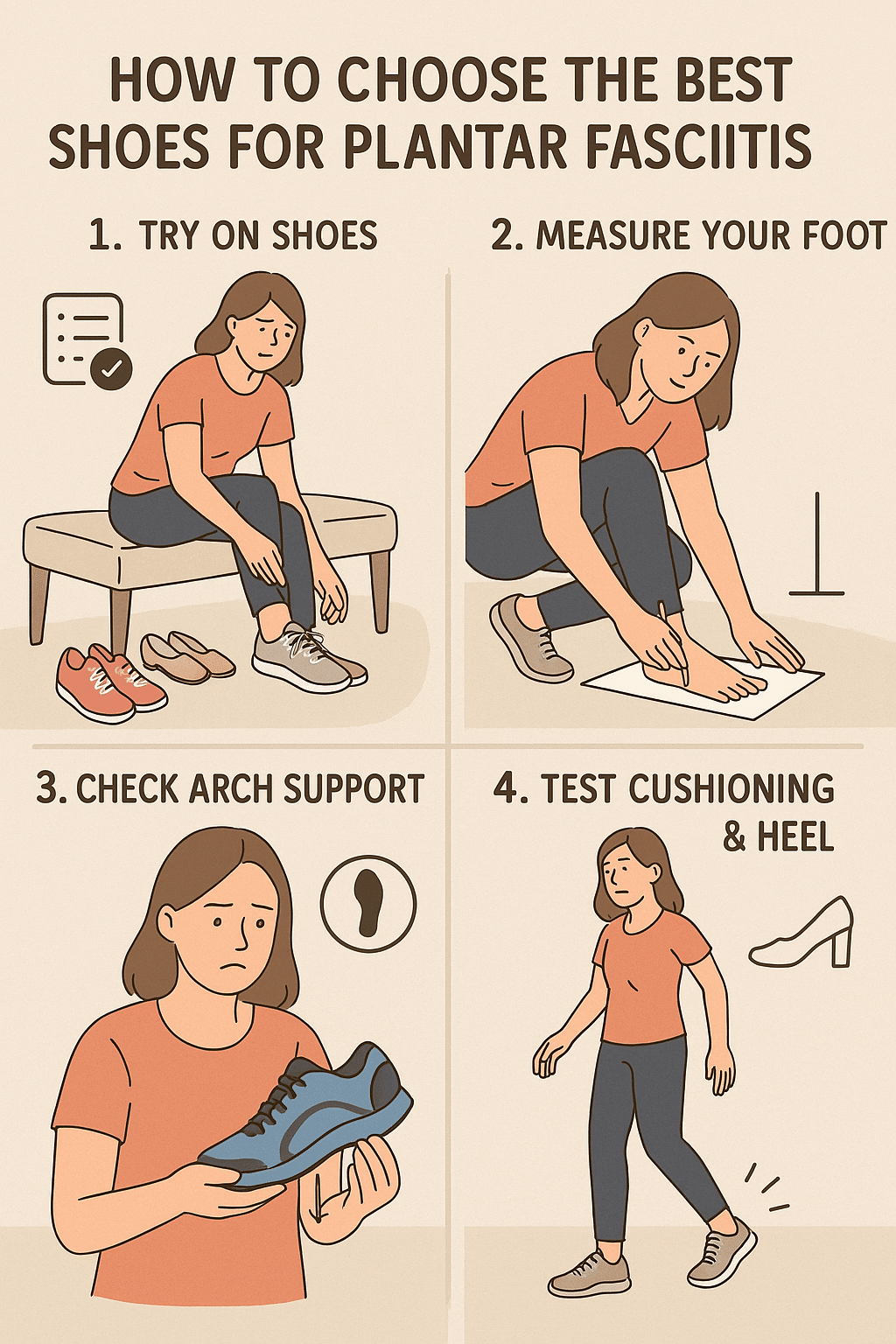 HOW TO CHOOSE THE BEST SHOES FOR PLANTAR FASCIITIS

1. TRY ON SHOES

2. MEASURE YOUR FOOT

3. CHECK ARCH SUPPORT

4. TEST CUSHIONING & HEEL