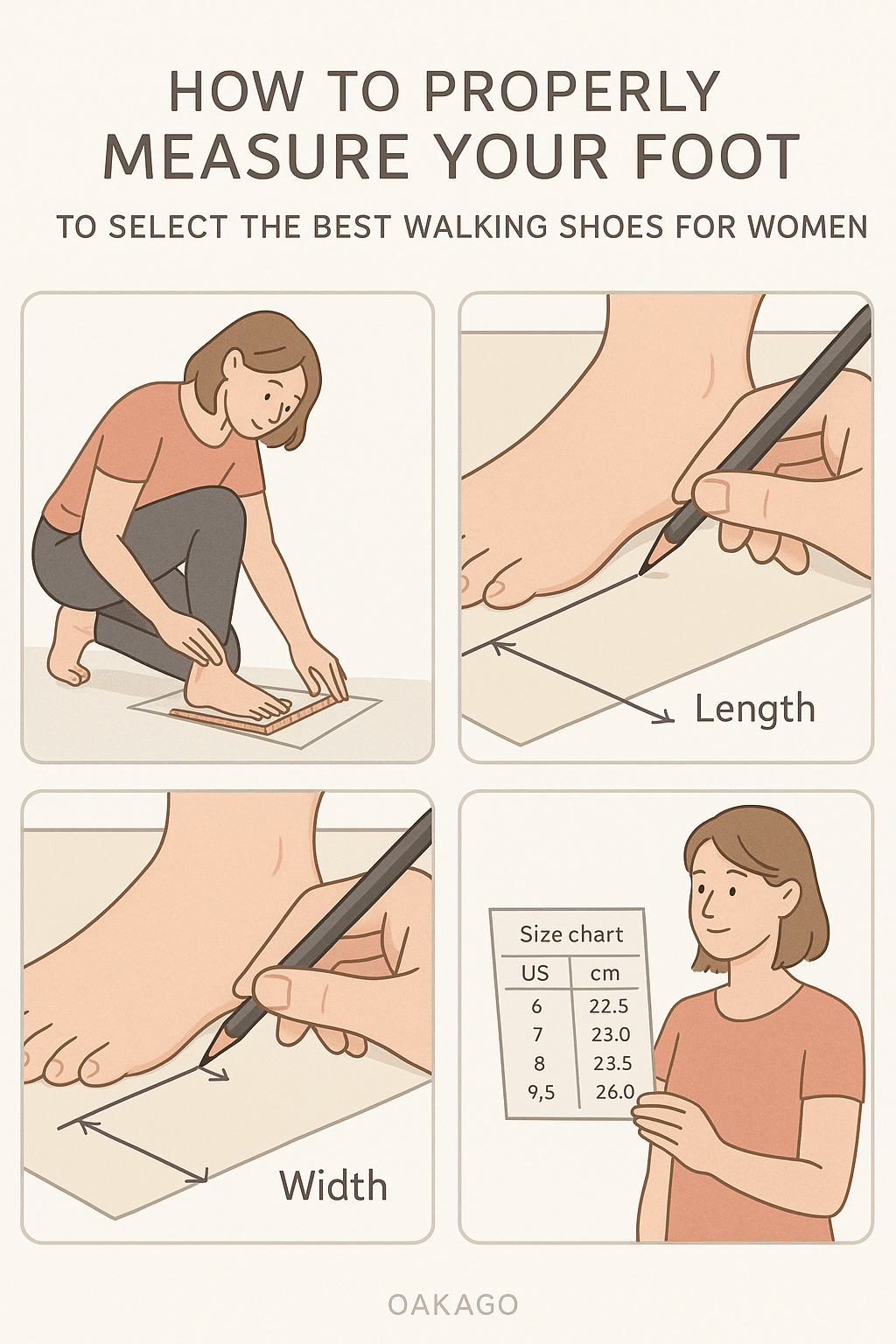 HOW TO PROPERLY
MEASURE YOUR FOOT

TO SELECT THE BEST WALKING SHOES FOR WOMEN

Length

Width

Size chart

| US | cm |
|---|---|
| 6 | 22.5 |
| 7 | 23.0 |
| 8 | 23.5 |
| 9,5 | 26.0 |

OAKAGO