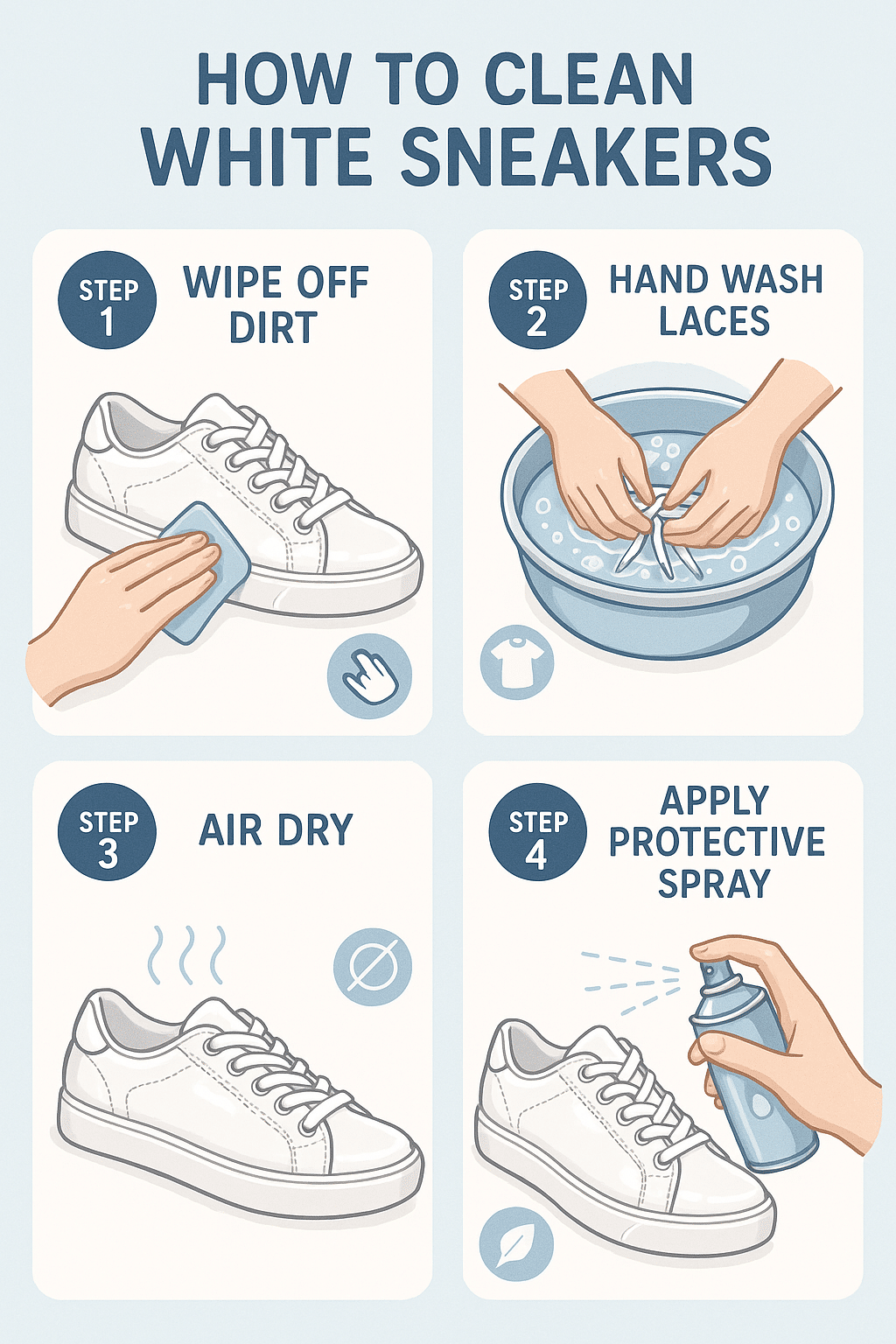 HOW TO CLEAN WHITE SNEAKERS

STEP 1
WIPE OFF DIRT

STEP 2
HAND WASH LACES

STEP 3
AIR DRY

STEP 4
APPLY PROTECTIVE SPRAY