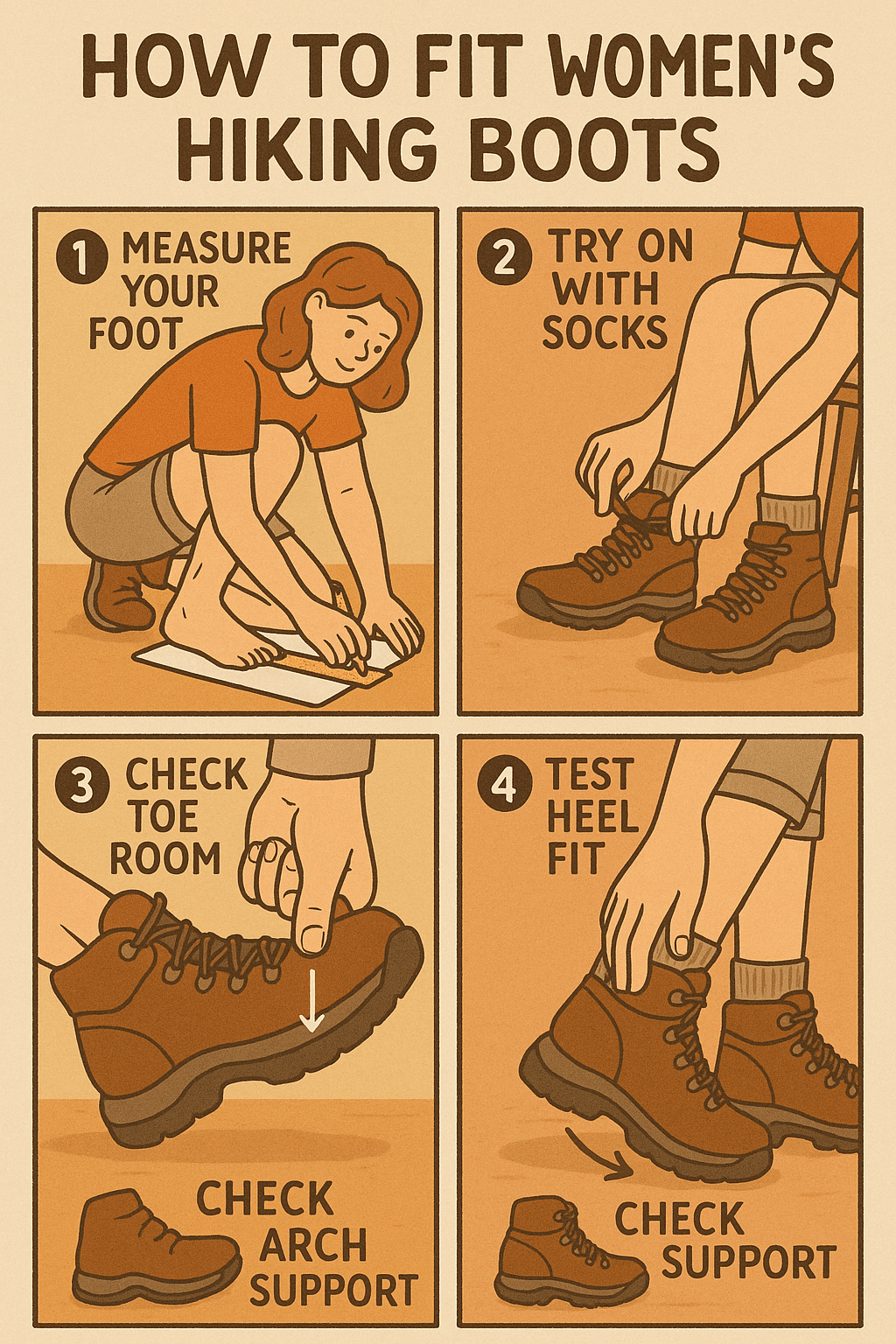 HOW TO FIT WOMEN'S HIKING BOOTS

1 MEASURE YOUR FOOT

2 TRY ON WITH SOCKS

3 CHECK TOE ROOM

CHECK ARCH SUPPORT

4 TEST HEEL FIT

CHECK SUPPORT